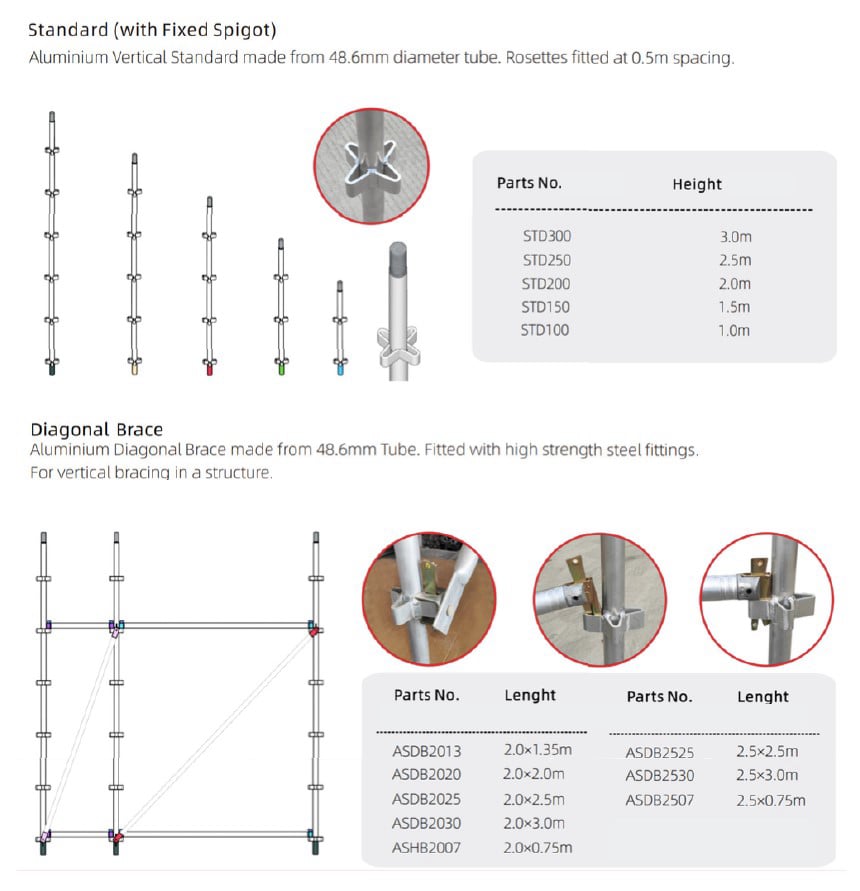 Standard (with Fixed Spigot)
Aluminium Vertical Standard made from 48.6mm diameter tube. Rosettes fitted at 0.5m spacing.

| Parts No. | Height |
|---|---|
| STD300 | 3.0m |
| STD250 | 2.5m |
| STD200 | 2.0m |
| STD150 | 1.5m |
| STD100 | 1.0m |

Diagonal Brace
Aluminium Diagonal Brace made from 48.6mm Tube. Fitted with high strength steel fittings. For vertical bracing in a structure.

| Parts No. | Lenght |
|---|---|
| ASDB2013 | 2.0×1.35m |
| ASDB2020 | 2.0×2.0m |
| ASDB2025 | 2.0×2.5m |
| ASDB2030 | 2.0×3.0m |
| ASHB2007 | 2.0×0.75m |

| Parts No. | Lenght |
|---|---|
| ASDB2525 | 2.5×2.5m |
| ASDB2530 | 2.5×3.0m |
| ASDB2507 | 2.5×0.75m |